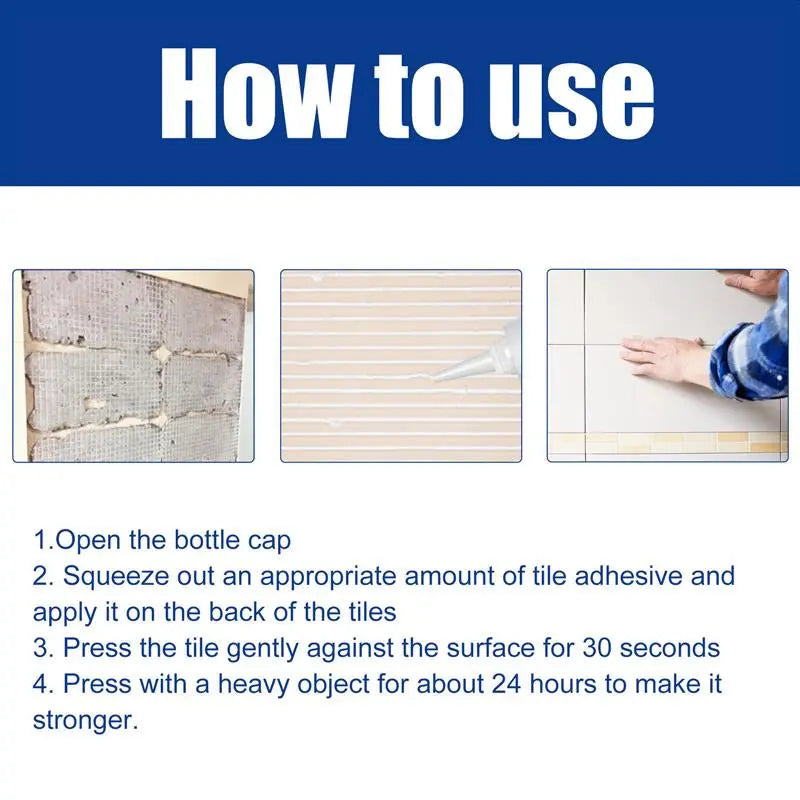 How to use

1.Open the bottle cap
2. Squeeze out an appropriate amount of tile adhesive and apply it on the back of the tiles
3. Press the tile gently against the surface for 30 seconds
4. Press with a heavy object for about 24 hours to make it stronger.