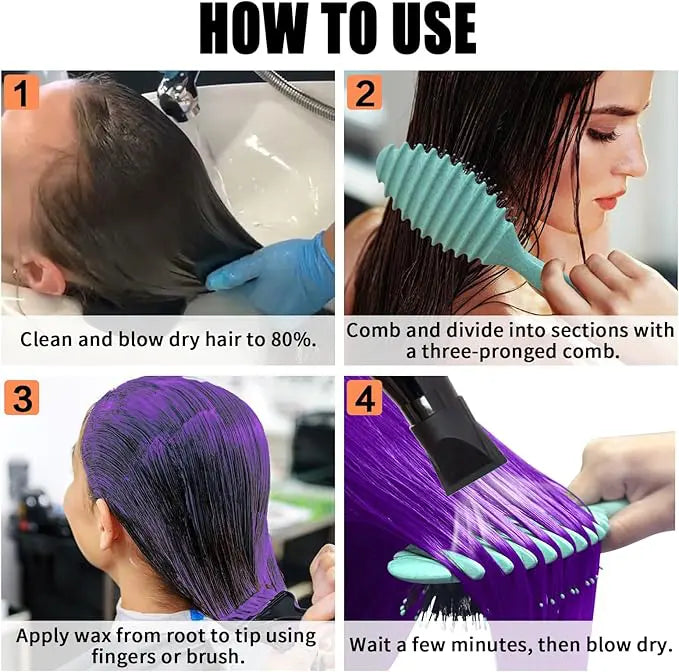 HOW TO USE

1

Clean and blow dry hair to 80%.

2

Comb and divide into sections with a three-pronged comb.

3

Apply wax from root to tip using fingers or brush.

4

Wait a few minutes, then blow dry.