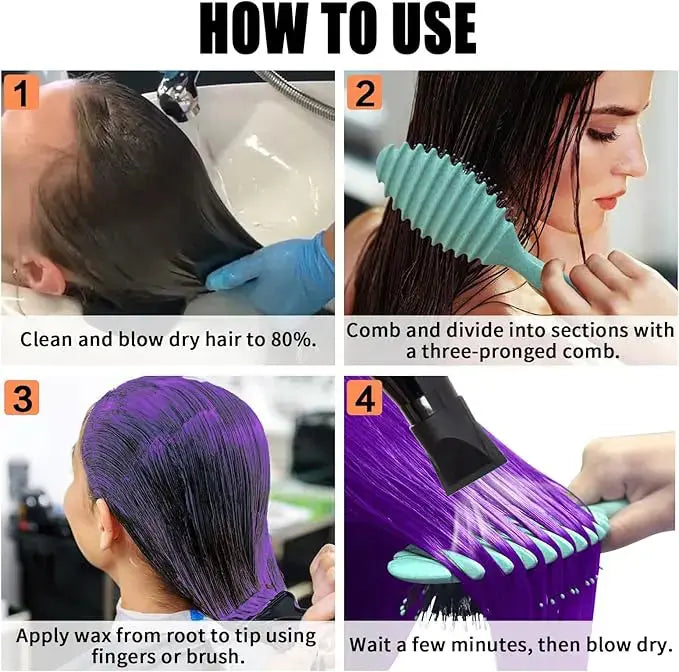 HOW TO USE

1

Clean and blow dry hair to 80%.

2

Comb and divide into sections with a three-pronged comb.

3

Apply wax from root to tip using fingers or brush.

4

Wait a few minutes, then blow dry.