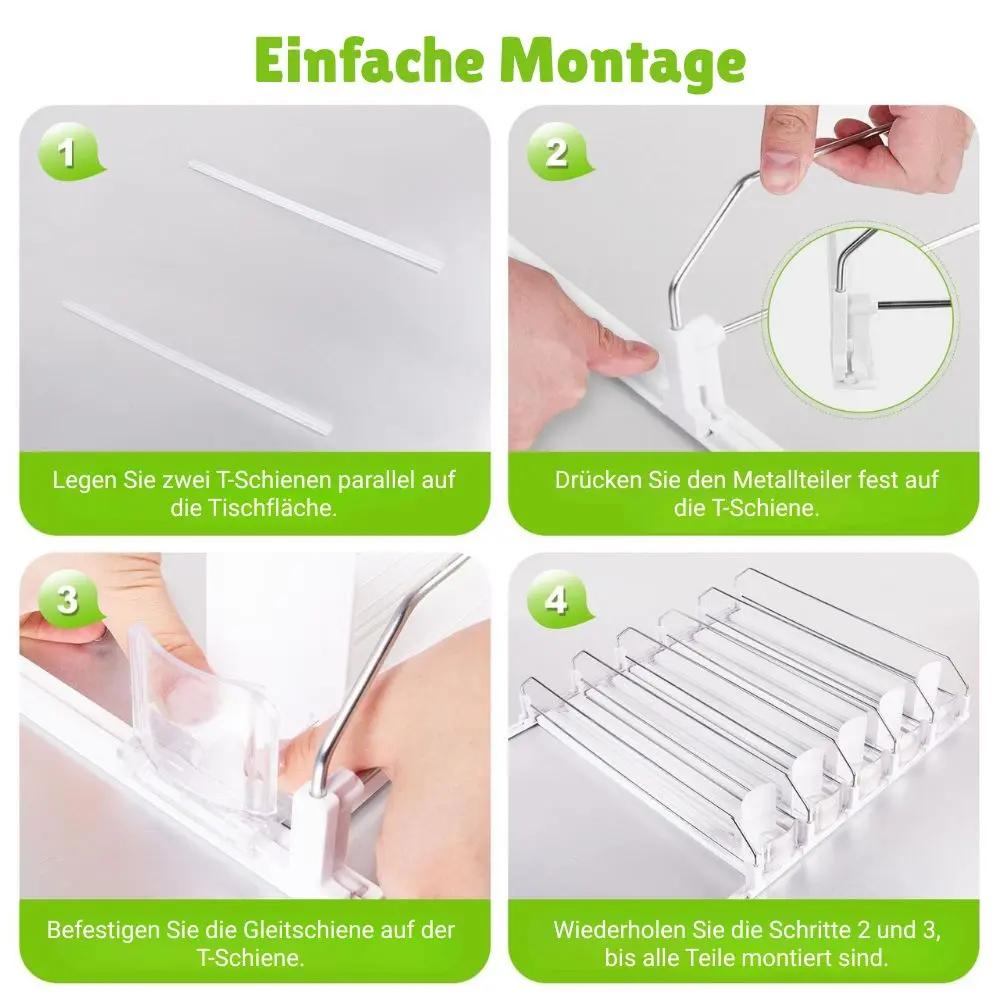 Einfache Montage

1

Legen Sie zwei T-Schienen parallel auf die Tischfläche.

2

Drücken Sie den Metallteiler fest auf die T-Schiene.

3

Befestigen Sie die Gleitschiene auf der T-Schiene.

4

Wiederholen Sie die Schritte 2 und 3, bis alle Teile montiert sind.