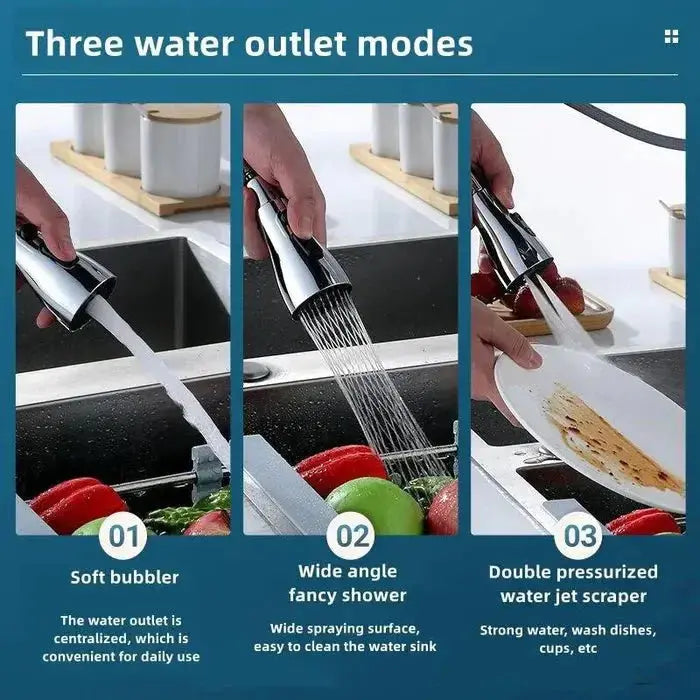 Three water outlet modes

01
Soft bubbler
The water outlet is centralized, which is convenient for daily use

02
Wide angle fancy shower
Wide spraying surface, easy to clean the water sink

03
Double pressurized water jet scraper
Strong water, wash dishes, cups, etc