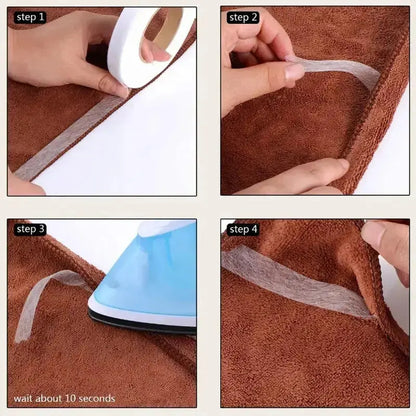 step 1

step 2

step 3

wait about 10 seconds

step 4