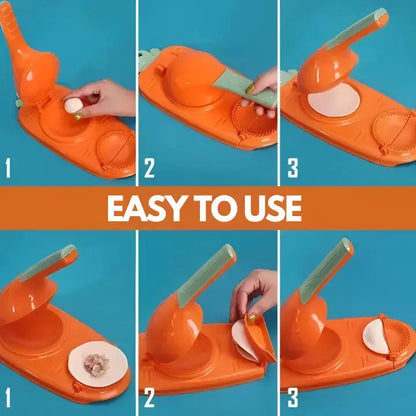 1

2

3

EASY TO USE

1

2

3