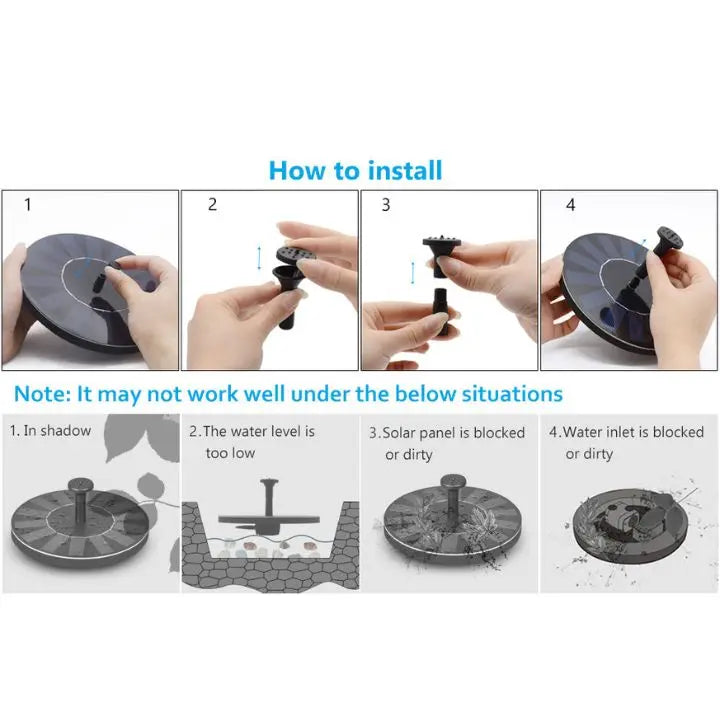 How to install

1

2

3

4

Note: It may not work well under the below situations

1. In shadow

2.The water level is too low

3.Solar panel is blocked or dirty

4.Water inlet is blocked or dirty