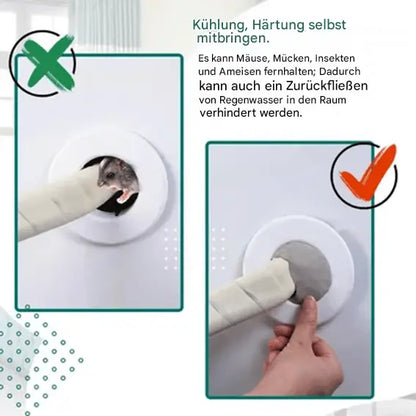 Kühlung, Härtung selbst mitbringen.

Es kann Mäuse, Mücken, Insekten und Ameisen fernhalten; Dadurch kann auch ein Zurückfließen von Regenwasser in den Raum verhindert werden.