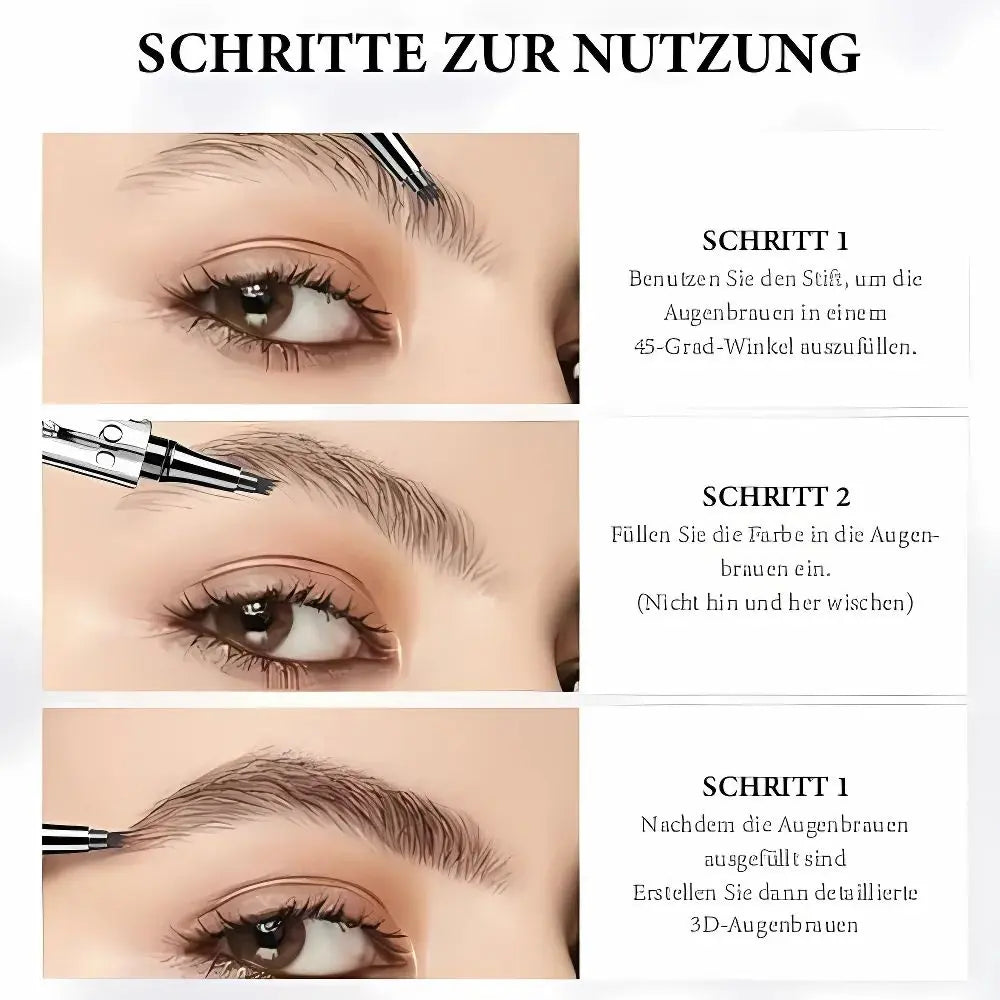 SCHRITTE ZUR NUTZUNG

SCHRITT 1
Benutzen Sie den Stift, um die Augenbrauen in einem 45-Grad-Winkel auszufüllen.

SCHRITT 2
Füllen Sie die Farbe in die Augenbrauen ein.
(Nicht hin und her wischen)

SCHRITT 1
Nachdem die Augenbrauen ausgefüllt sind
Erstellen Sie dann detaillierte 3D-Augenbrauen