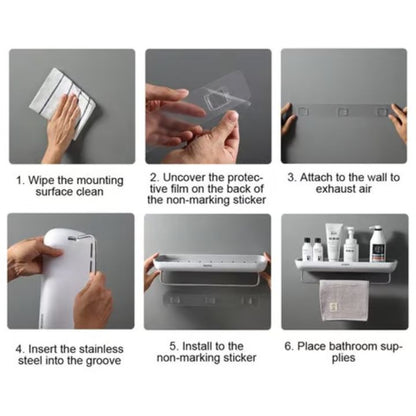 1. Wipe the mounting surface clean

2. Uncover the protective film on the back of the non-marking sticker

3. Attach to the wall to exhaust air

4. Insert the stainless steel into the groove

5. Install to the non-marking sticker

6. Place bathroom supplies