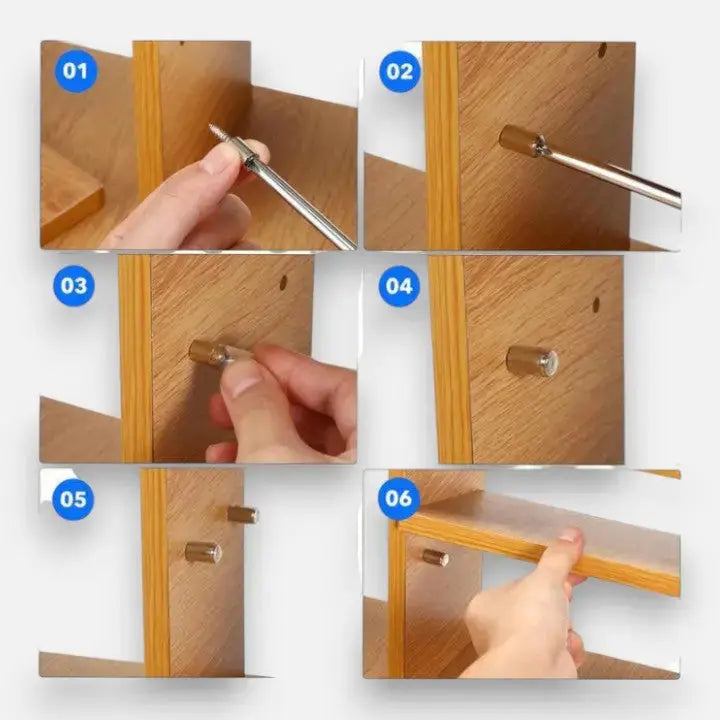 01

02

03

04

05

06