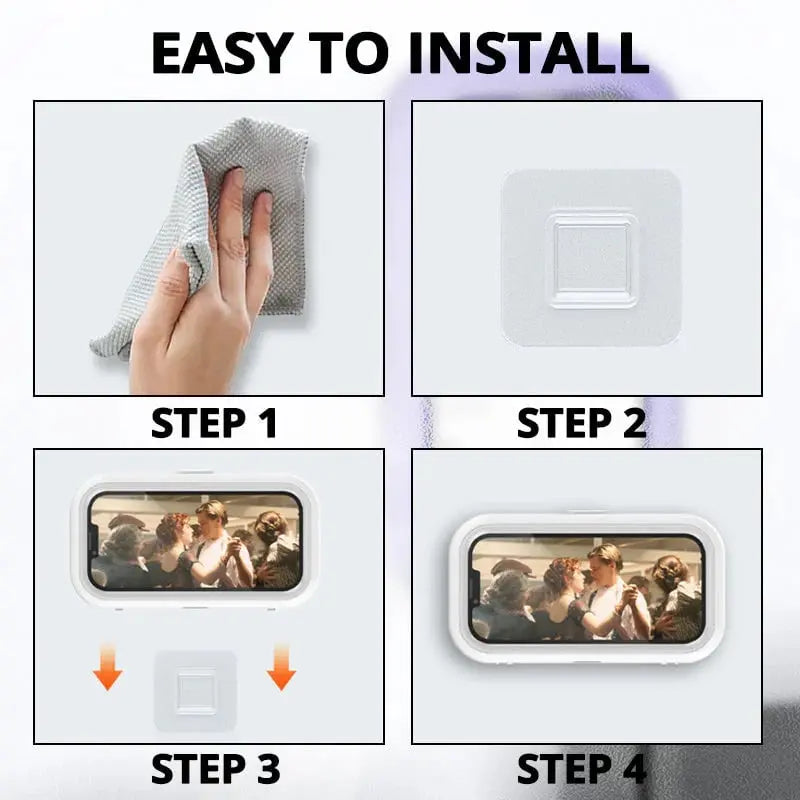 EASY TO INSTALL

STEP 1

STEP 2

STEP 3

STEP 4