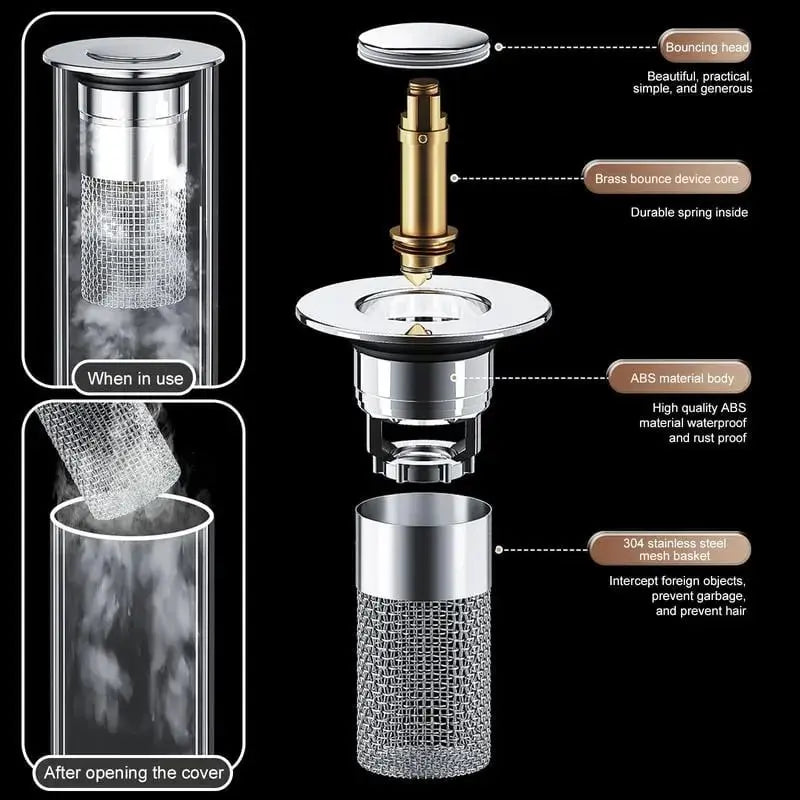 When in use

After opening the cover

Bouncing head

Beautiful, practical, simple, and generous

Brass bounce device core

Durable spring inside

ABS material body

High quality ABS material waterproof and rust proof

304 stainless steel mesh basket

Intercept foreign objects, prevent garbage, and prevent hair