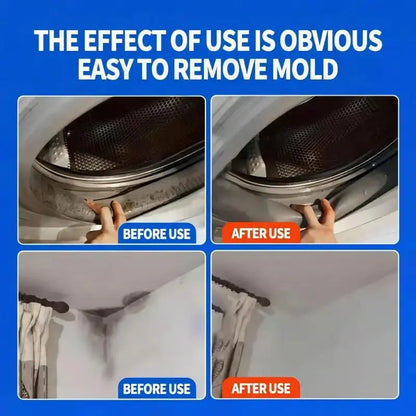 THE EFFECT OF USE IS OBVIOUS
EASY TO REMOVE MOLD

BEFORE USE

AFTER USE

BEFORE USE

AFTER USE