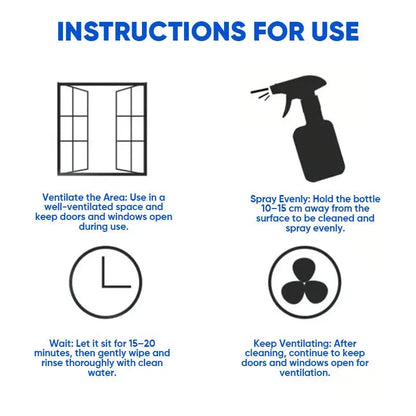 INSTRUCTIONS FOR USE

Ventilate the Area: Use in a well-ventilated space and keep doors and windows open during use.

Spray Evenly: Hold the bottle 10–15 cm away from the surface to be cleaned and spray evenly.

Wait: Let it sit for 15–20 minutes, then gently wipe and rinse thoroughly with clean water.

Keep Ventilating: After cleaning, continue to keep doors and windows open for ventilation.