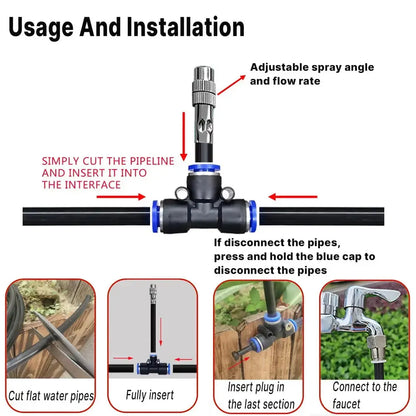 Usage And Installation

Adjustable spray angle and flow rate

SIMPLY CUT THE PIPELINE AND INSERT IT INTO THE INTERFACE

If disconnect the pipes, press and hold the blue cap to disconnect the pipes

Cut flat water pipes

Fully insert

Insert plug in the last section

Connect to the faucet