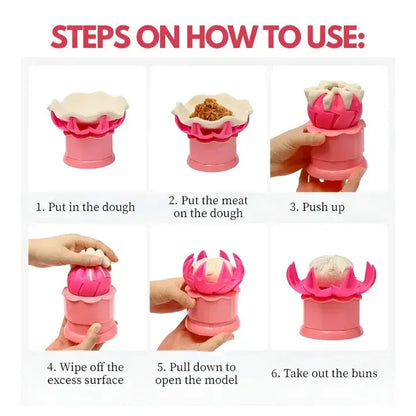 STEPS ON HOW TO USE:

1. Put in the dough

2. Put the meat on the dough

3. Push up

4. Wipe off the excess surface

5. Pull down to open the model

6. Take out the buns