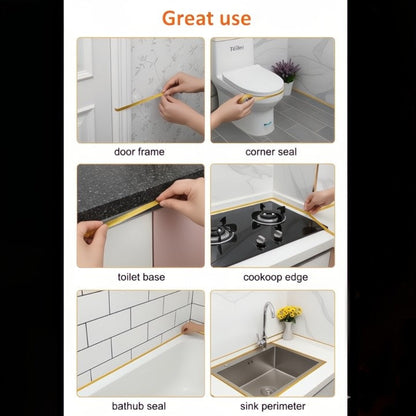 Great use

door frame

corner seal

toilet base

cookoop edge

bathub seal

sink perimeter