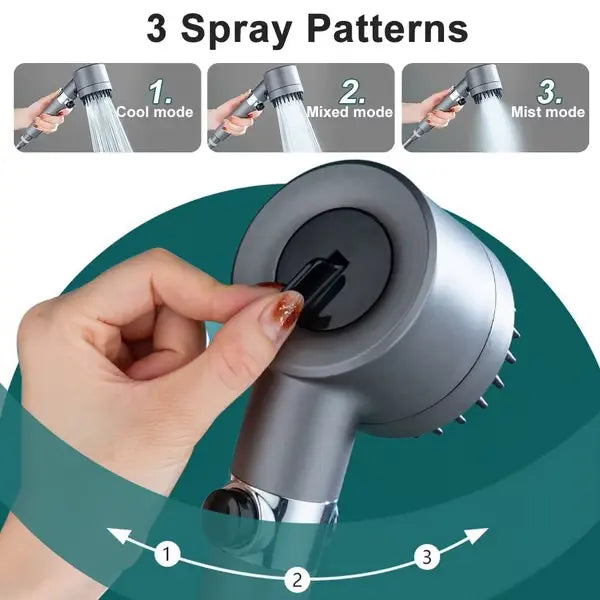 3 Spray Patterns

1.
Cool mode

2.
Mixed mode

3.
Mist mode

1

2

3