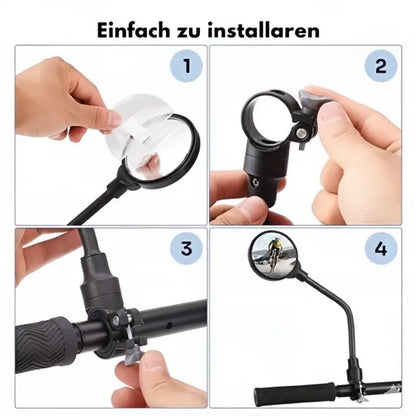 Einfach zu installaren

1

2

3

4