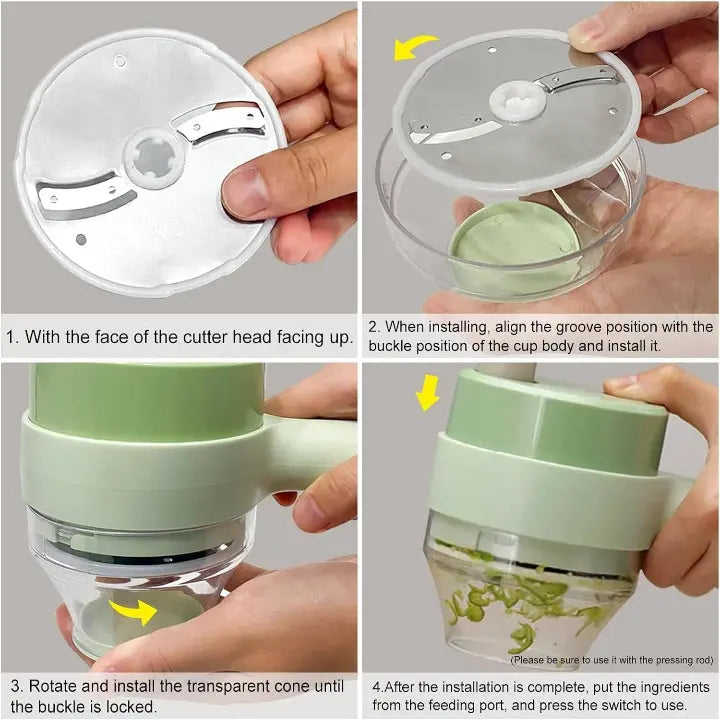 1. With the face of the cutter head facing up.

2. When installing, align the groove position with the buckle position of the cup body and install it.

3. Rotate and install the transparent cone until the buckle is locked.

(Please be sure to use it with the pressing rod)

4.After the installation is complete, put the ingredients from the feeding port, and press the switch to use.