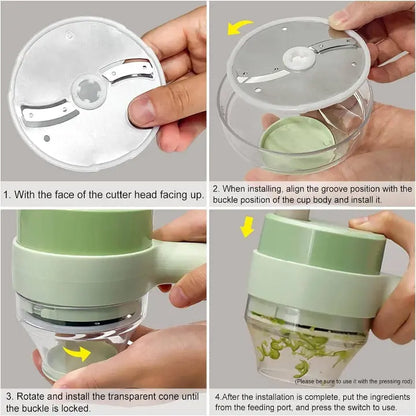 1. With the face of the cutter head facing up.

2. When installing, align the groove position with the buckle position of the cup body and install it.

3. Rotate and install the transparent cone until the buckle is locked.

(Please be sure to use it with the pressing rod)

4.After the installation is complete, put the ingredients from the feeding port, and press the switch to use.