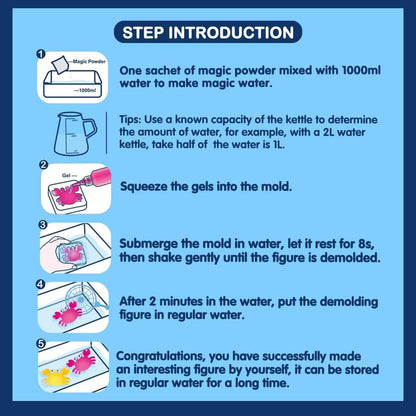 STEP INTRODUCTION

1

Magic Powder

1000ml

One sachet of magic powder mixed with 1000ml water to make magic water.

Tips: Use a known capacity of the kettle to determine the amount of water, for example, with a 2L water kettle, take half of the water is 1L.

2

Gel

Squeeze the gels into the mold.

3

Submerge the mold in water, let it rest for 8s, then shake gently until the figure is demolded.

4

After 2 minutes in the water, put the demolding figure in regular water.

5

Congratulations, you have successfully made an interesting figure by yourself, it can be stored in regular water for a long time.