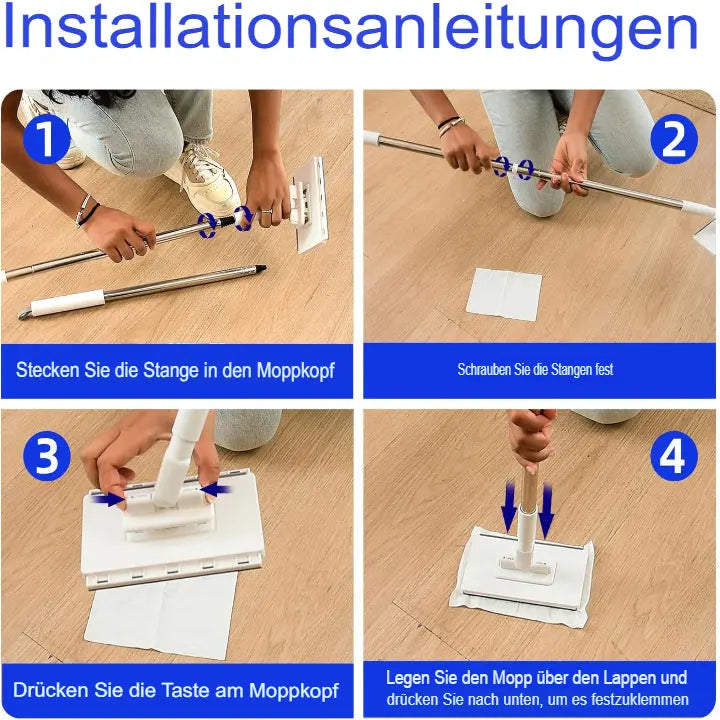 Installationsanleitungen

1

Stecken Sie die Stange in den Moppkopf

2

Schrauben Sie die Stangen fest

3

Drücken Sie die Taste am Moppkopf

4

Legen Sie den Mopp über den Lappen und drücken Sie nach unten, um es festzuklemmen