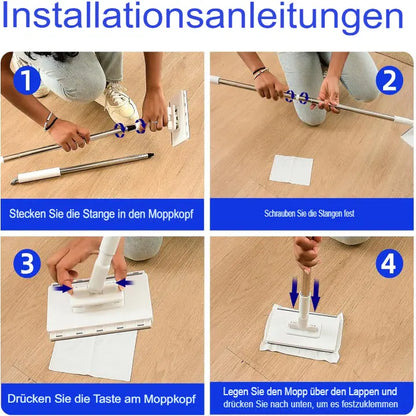 Installationsanleitungen

1

Stecken Sie die Stange in den Moppkopf

2

Schrauben Sie die Stangen fest

3

Drücken Sie die Taste am Moppkopf

4

Legen Sie den Mopp über den Lappen und drücken Sie nach unten, um es festzuklemmen