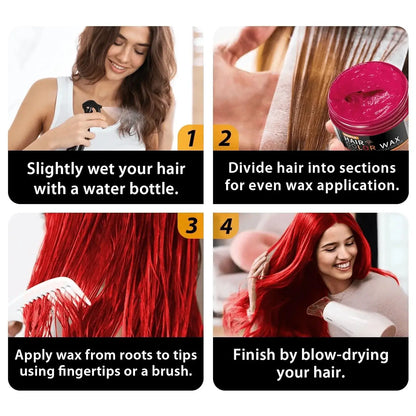 1

Slightly wet your hair with a water bottle.

2

HAIR COLOR WAX

Divide hair into sections for even wax application.

3

Apply wax from roots to tips using fingertips or a brush.

4

Finish by blow-drying your hair.