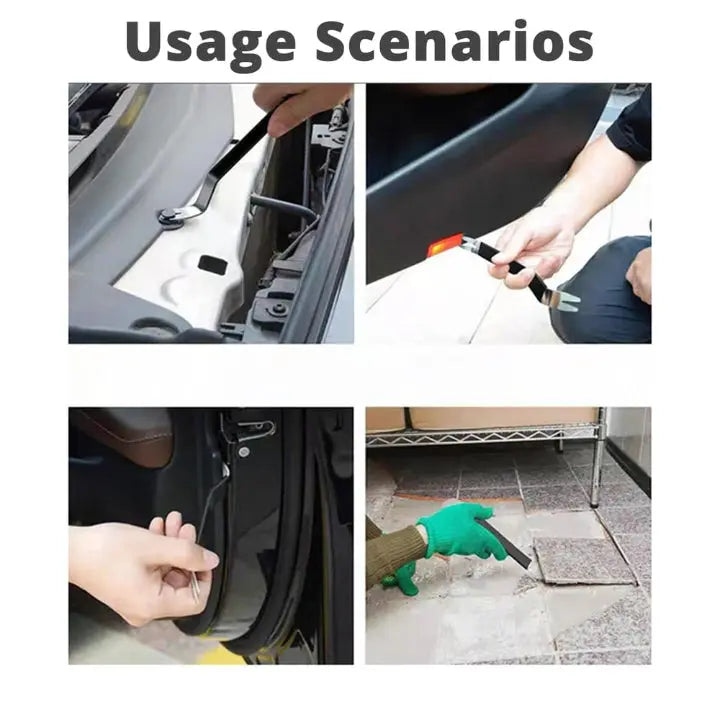 Usage Scenarios