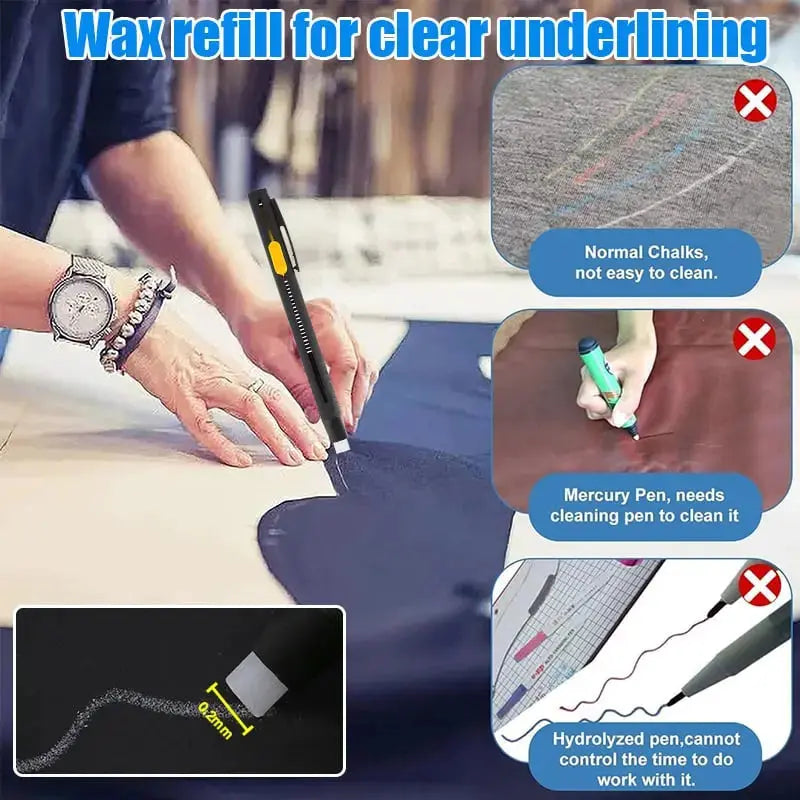 Wax refill for clear underlining

Normal Chalks, not easy to clean.

Mercury Pen, needs cleaning pen to clean it

0.2mm

Hydrolyzed pen,cannot control the time to do work with it.