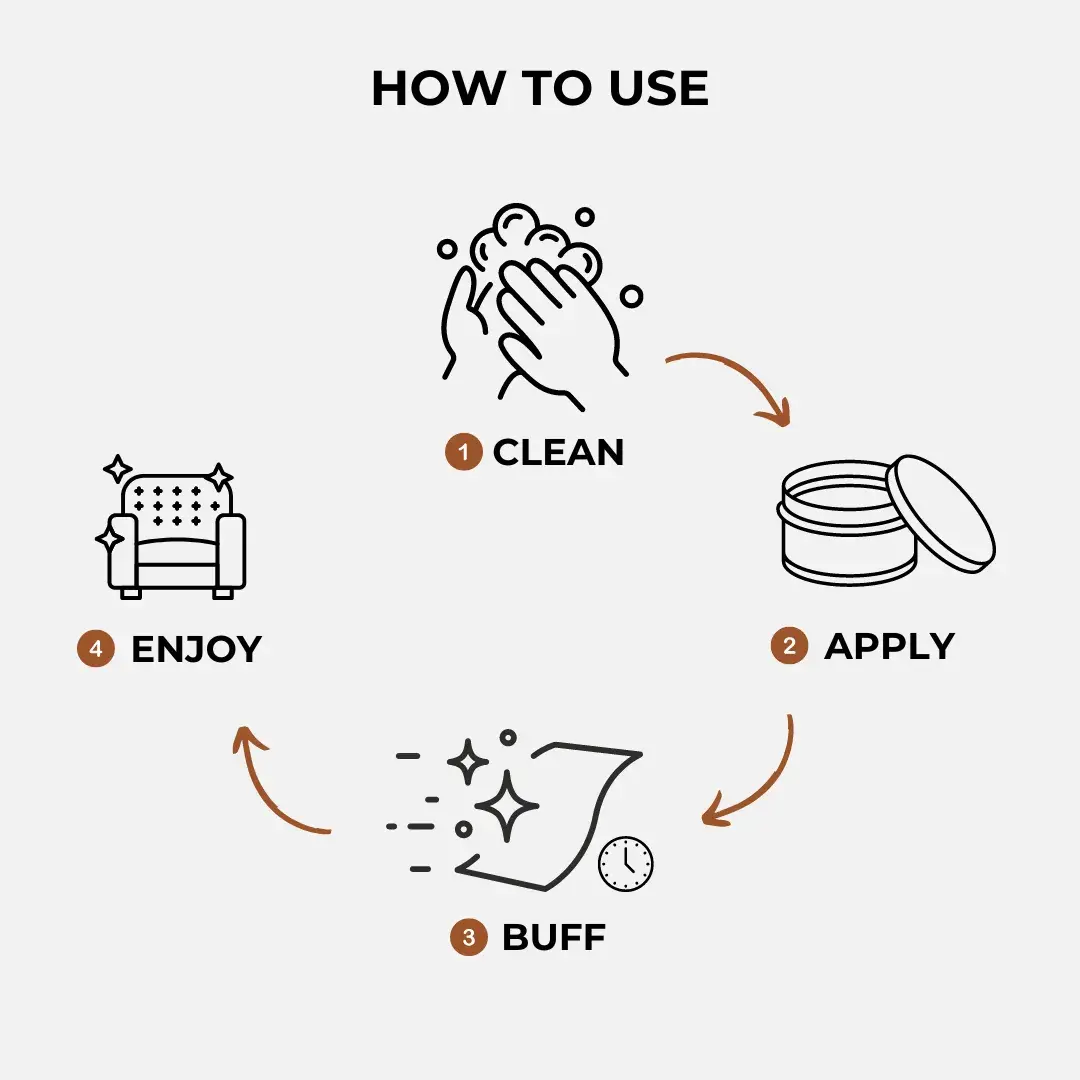 HOW TO USE

1 CLEAN

2 APPLY

3 BUFF

4 ENJOY