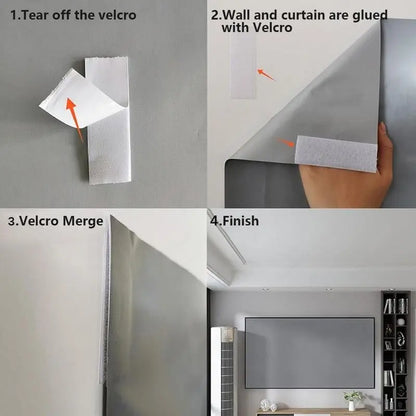 1.Tear off the velcro

2.Wall and curtain are glued with Velcro

3.Velcro Merge

4.Finish