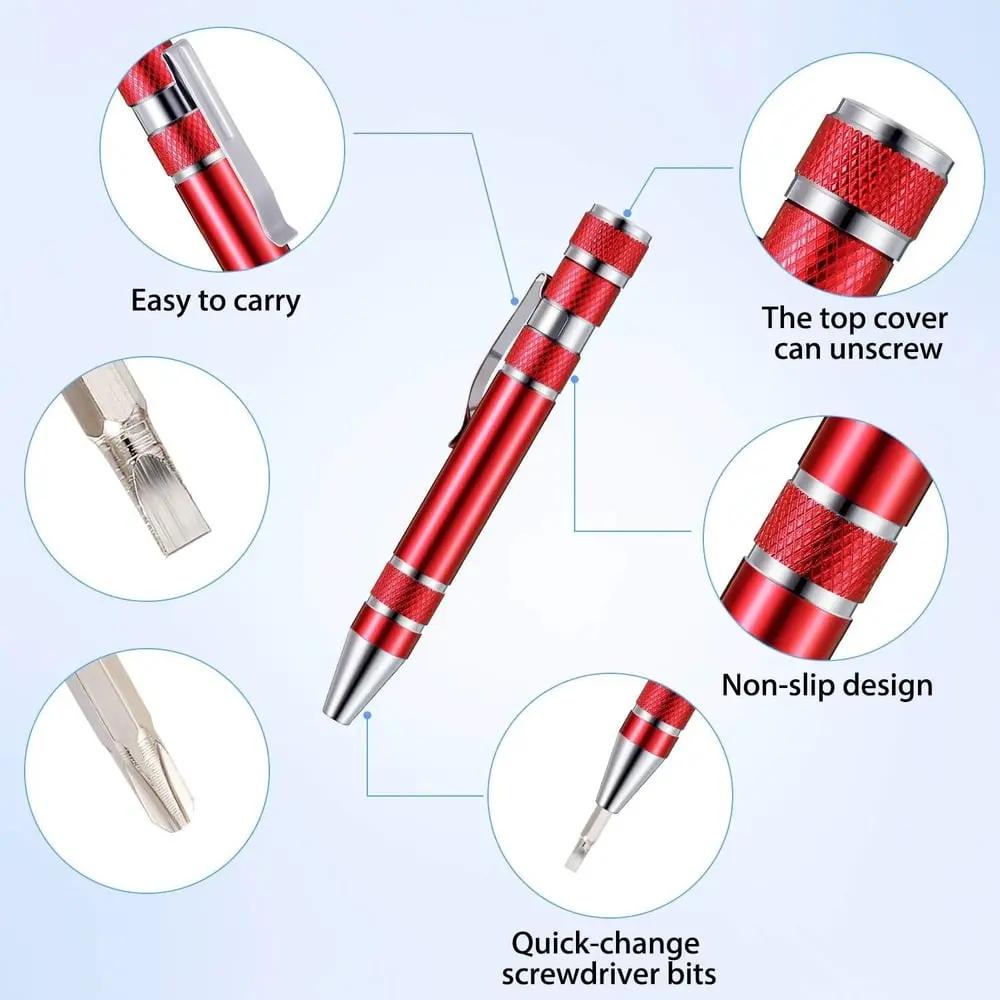 Easy to carry

The top cover can unscrew

Non-slip design

Quick-change screwdriver bits