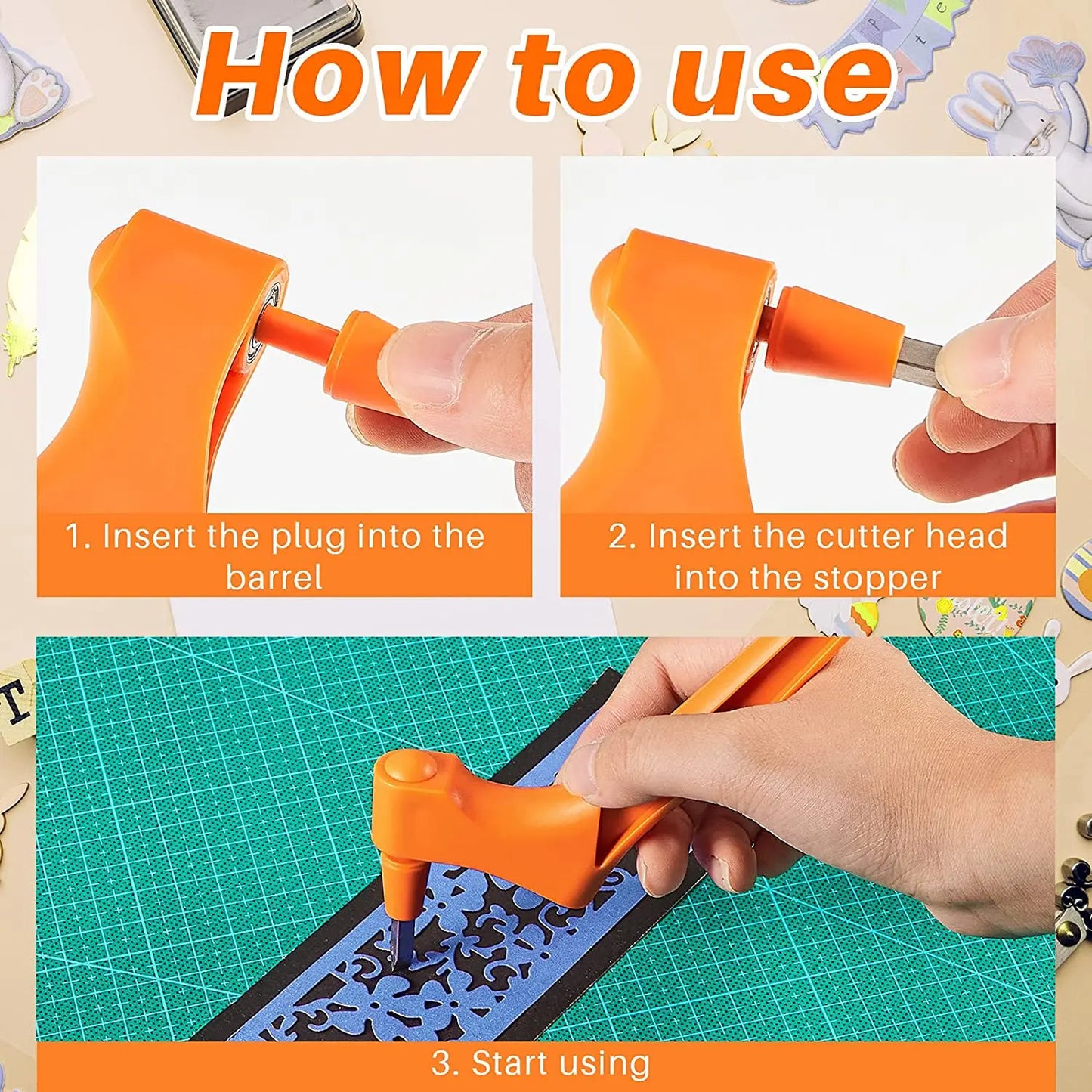 How to use

1. Insert the plug into the barrel

2. Insert the cutter head into the stopper

3. Start using