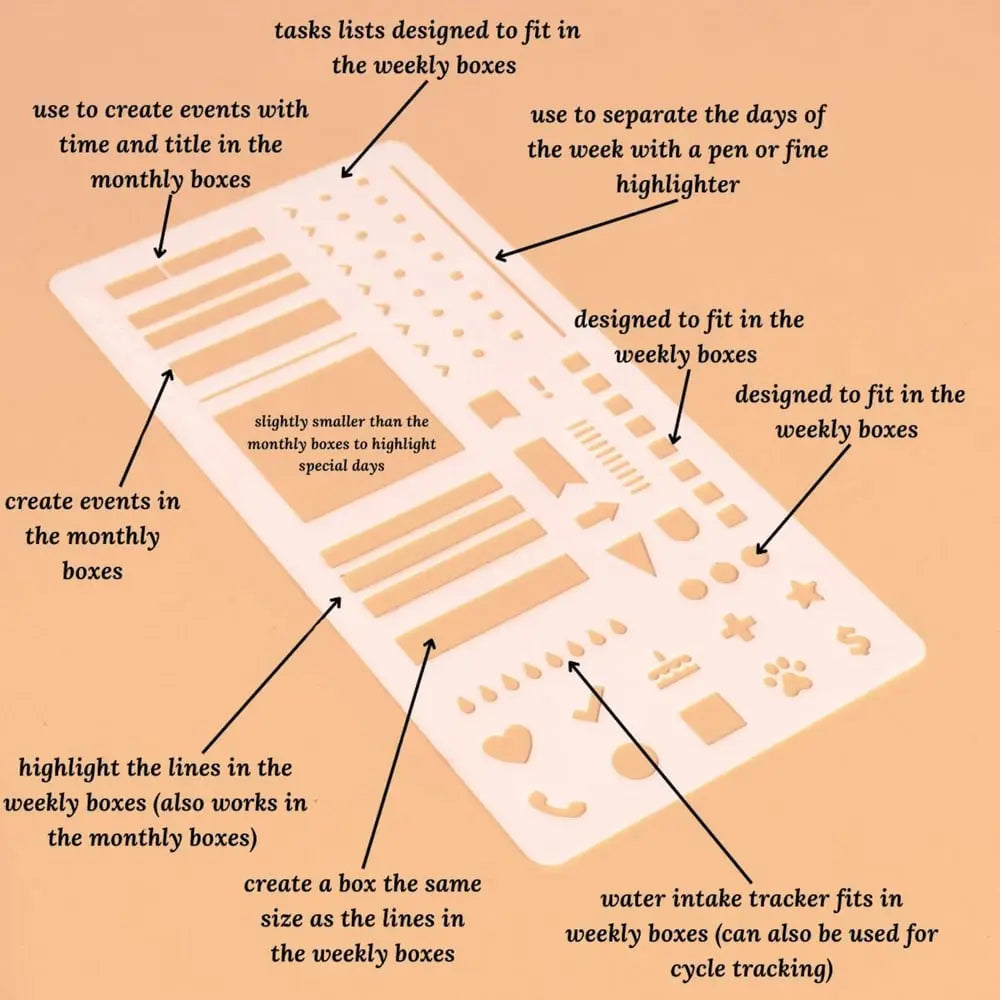 tasks lists designed to fit in the weekly boxes

use to create events with time and title in the monthly boxes

use to separate the days of the week with a pen or fine highlighter

designed to fit in the weekly boxes

designed to fit in the weekly boxes

slightly smaller than the monthly boxes to highlight special days

create events in the monthly boxes

highlight the lines in the weekly boxes (also works in the monthly boxes)

create a box the same size as the lines in the weekly boxes

water intake tracker fits in weekly boxes (can also be used for cycle tracking)