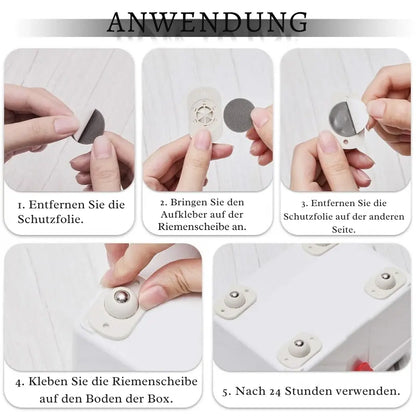 ANWENDUNG

1. Entfernen Sie die Schutzfolie.

2. Bringen Sie den Aufkleber auf der Riemenscheibe an.

3. Entfernen Sie die Schutzfolie auf der anderen Seite.

4. Kleben Sie die Riemenscheibe auf den Boden der Box.

5. Nach 24 Stunden verwenden.