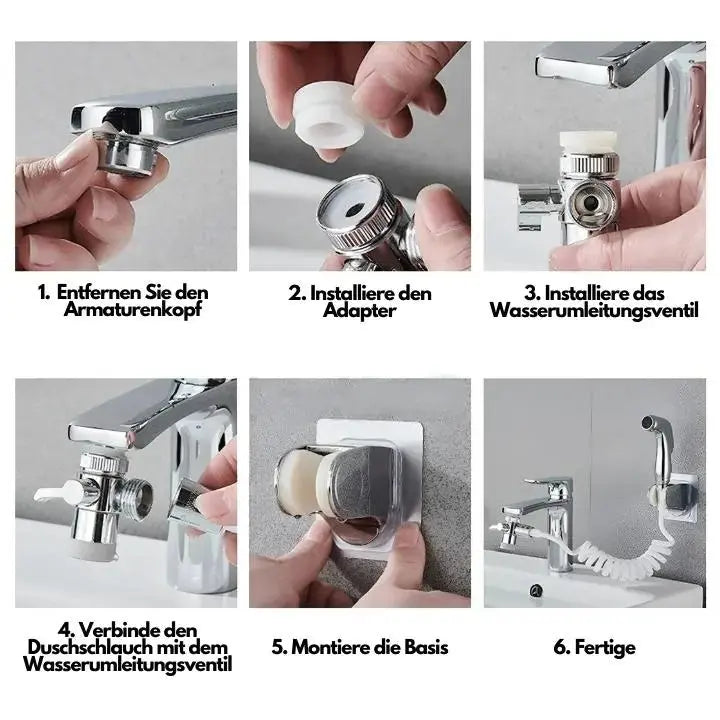 1. Entfernen Sie den Armaturenkopf

2. Installiere den Adapter

3. Installiere das Wasserumleitungsventil

4. Verbinde den Duschschlauch mit dem Wasserumleitungsventil

5. Montiere die Basis

6. Fertige