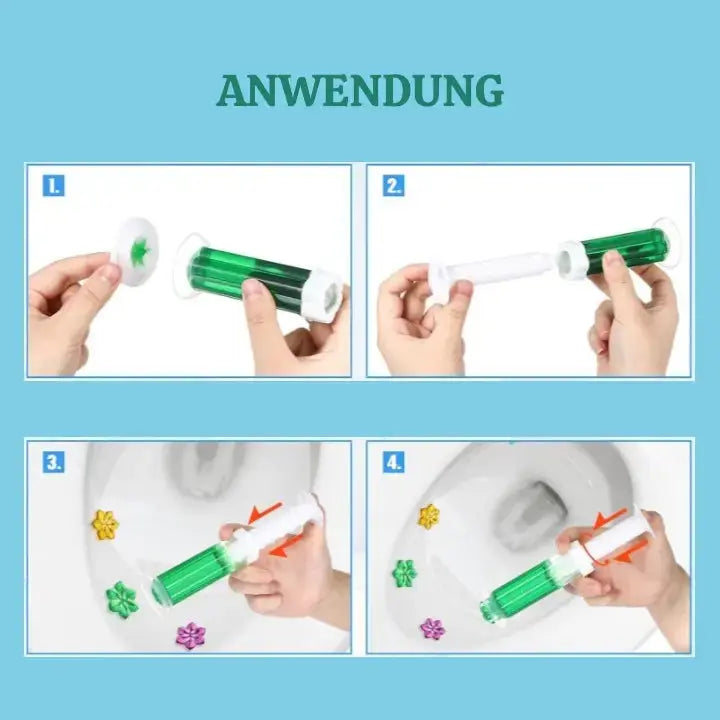 ANWENDUNG

1.

2.

3.

4.