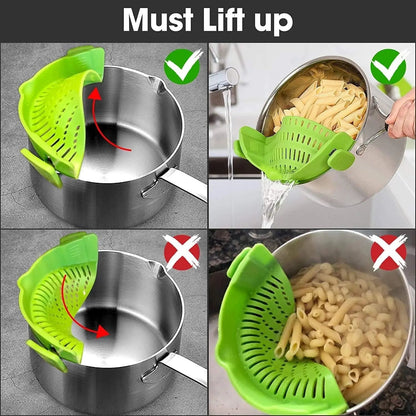 Must Lift up