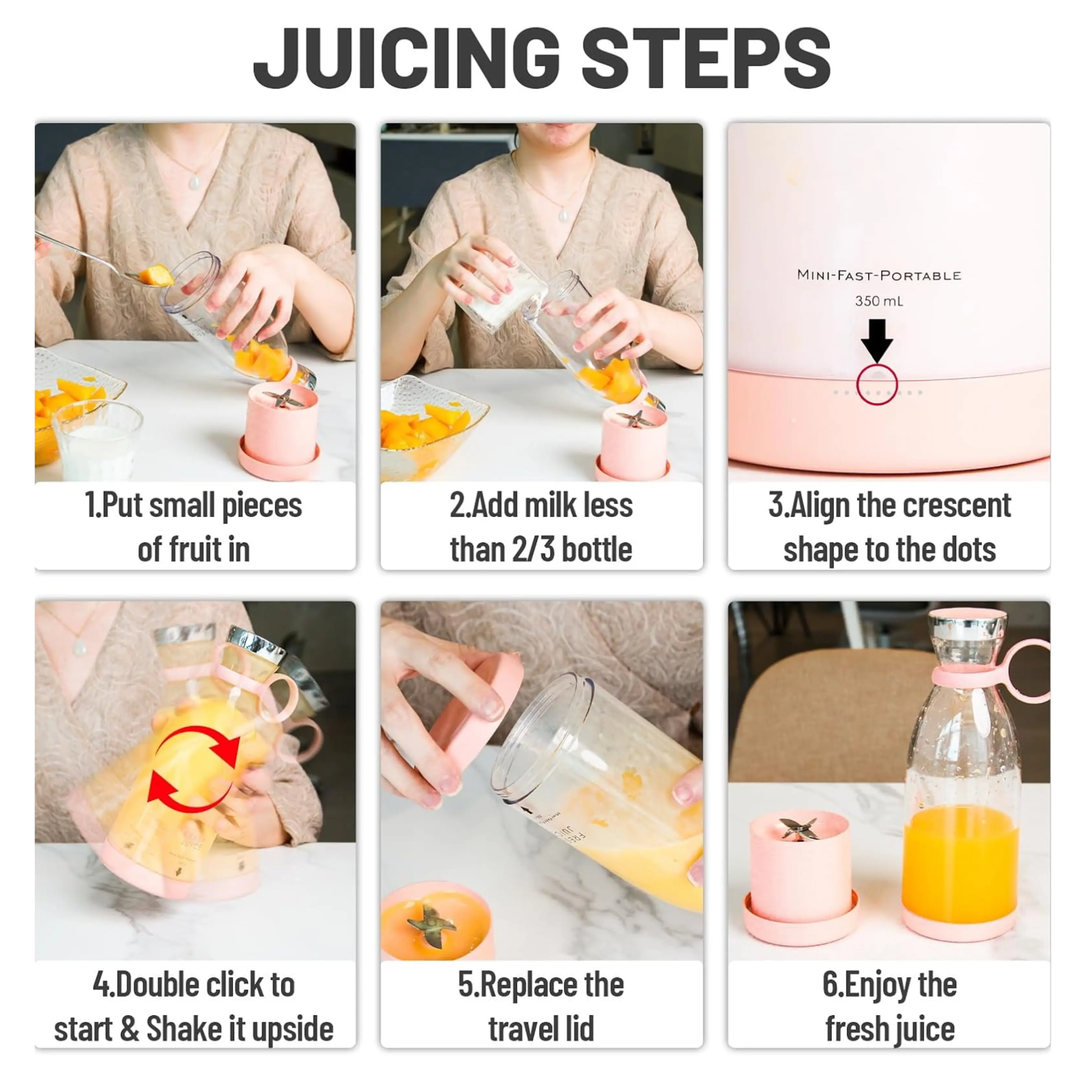 JUICING STEPS

1.Put small pieces of fruit in

2.Add milk less than 2/3 bottle

MINI-FAST-PORTABLE
350 mL

3.Align the crescent shape to the dots

4.Double click to start & Shake it upside

5.Replace the travel lid

6.Enjoy the fresh juice