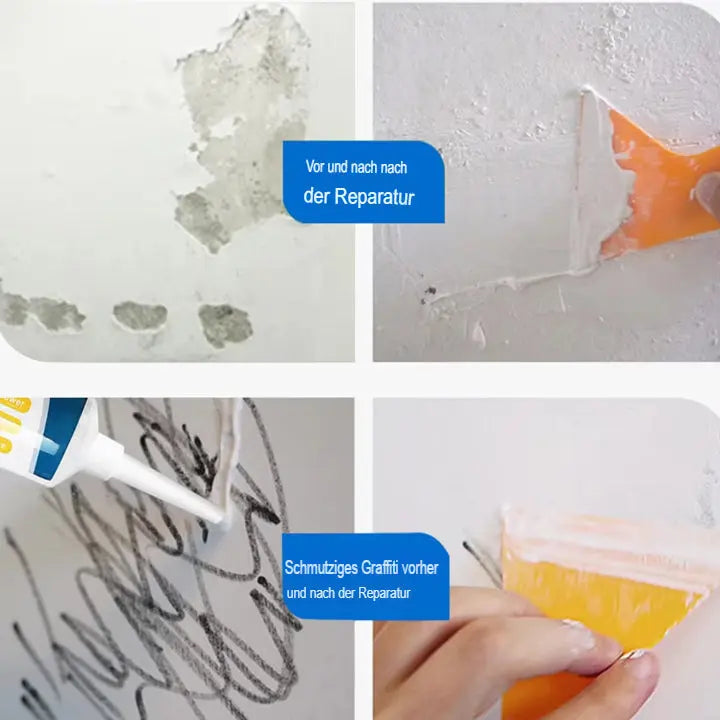 Vor und nach nach
der Reparatur

Schmutziges Graffiti vorher
und nach der Reparatur