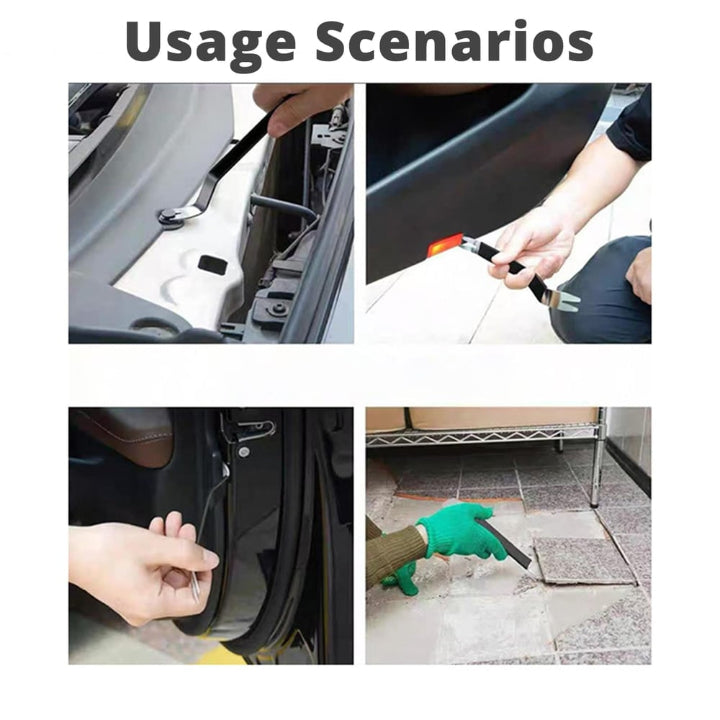 Usage Scenarios