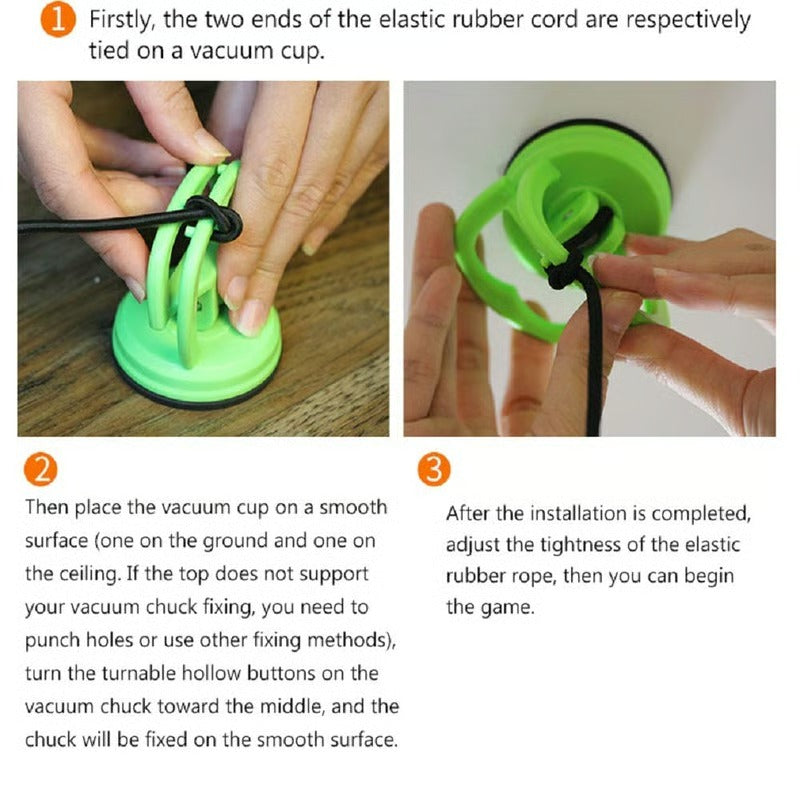 1 Firstly, the two ends of the elastic rubber cord are respectively tied on a vacuum cup.

2

Then place the vacuum cup on a smooth surface (one on the ground and one on the ceiling. If the top does not support your vacuum chuck fixing, you need to punch holes or use other fixing methods), turn the turnable hollow buttons on the vacuum chuck toward the middle, and the chuck will be fixed on the smooth surface.

3

After the installation is completed, adjust the tightness of the elastic rubber rope, then you can begin the game.