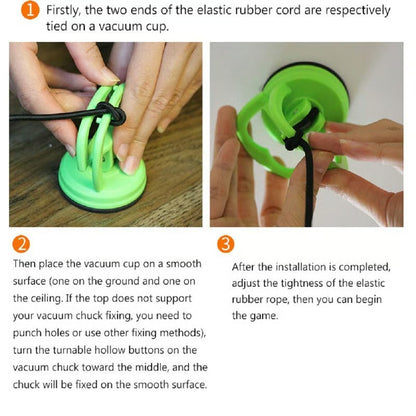 1 Firstly, the two ends of the elastic rubber cord are respectively tied on a vacuum cup.

2

Then place the vacuum cup on a smooth surface (one on the ground and one on the ceiling. If the top does not support your vacuum chuck fixing, you need to punch holes or use other fixing methods), turn the turnable hollow buttons on the vacuum chuck toward the middle, and the chuck will be fixed on the smooth surface.

3

After the installation is completed, adjust the tightness of the elastic rubber rope, then you can begin the game.