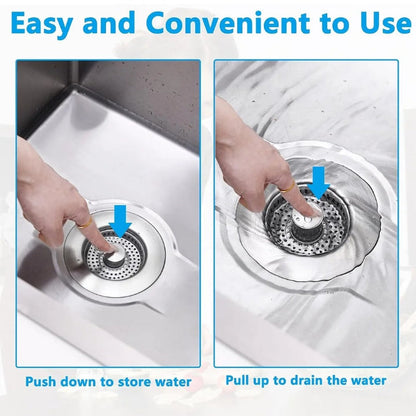 Easy and Convenient to Use

Push down to store water

Pull up to drain the water