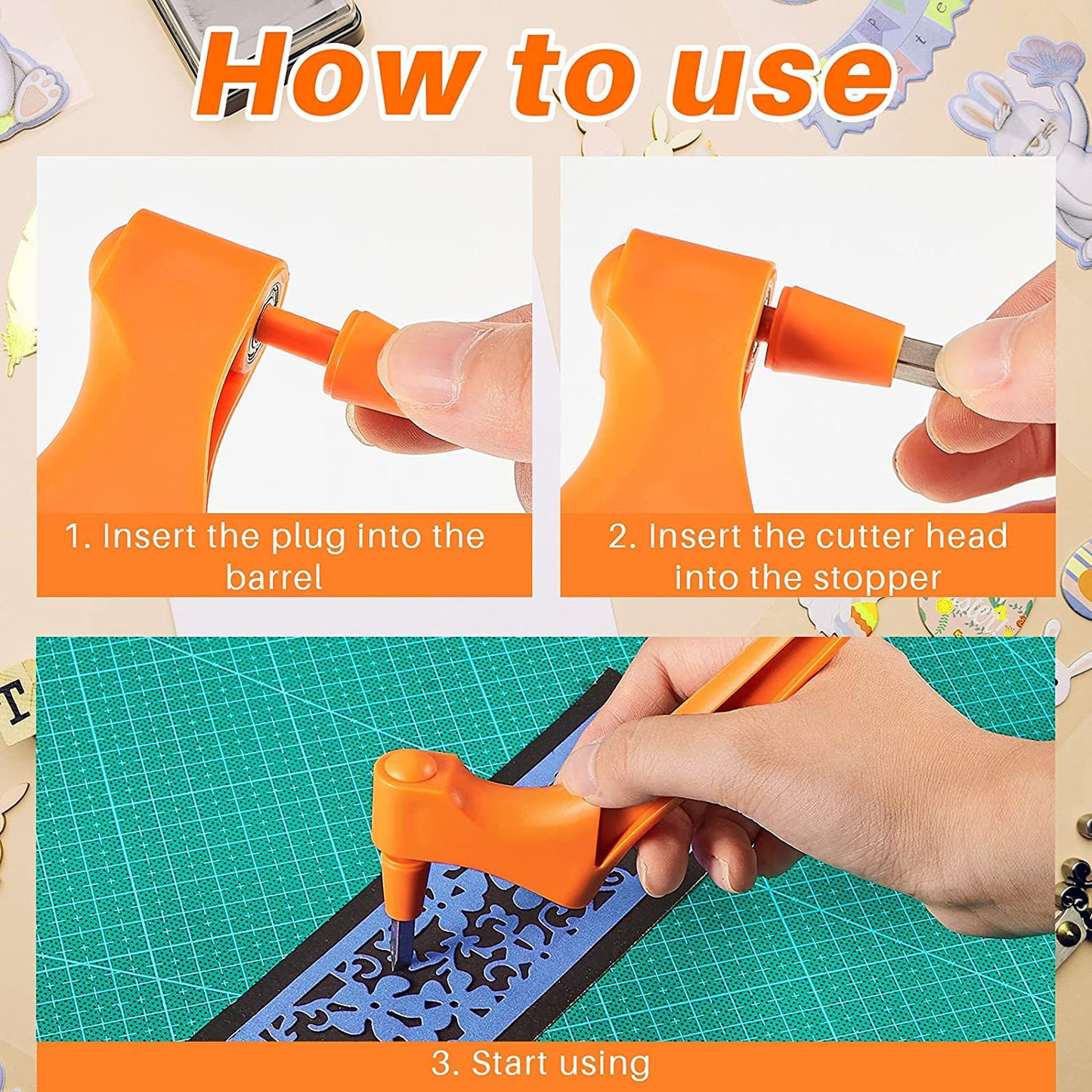 How to use

1. Insert the plug into the barrel

2. Insert the cutter head into the stopper

3. Start using