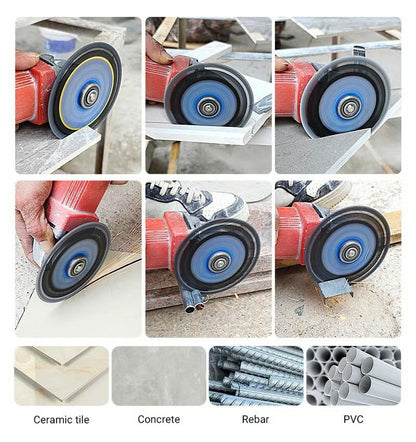 Ceramic tile

Concrete

Rebar

PVC