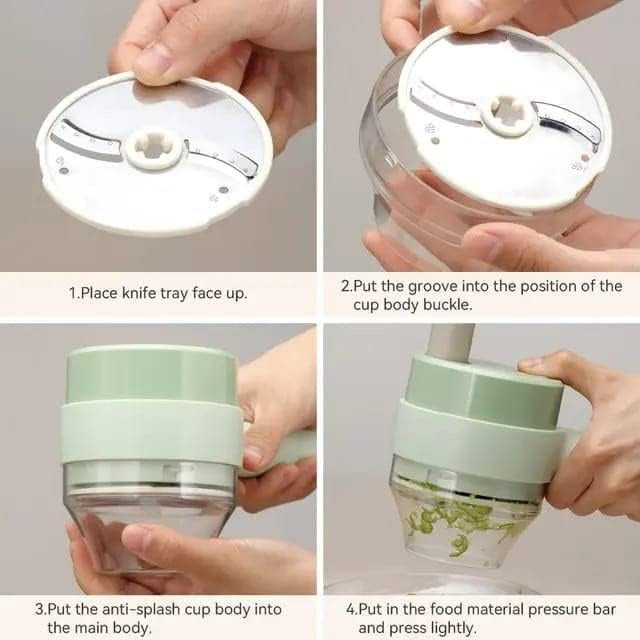 1.Place knife tray face up.

2.Put the groove into the position of the cup body buckle.

3.Put the anti-splash cup body into the main body.

4.Put in the food material pressure bar and press lightly.