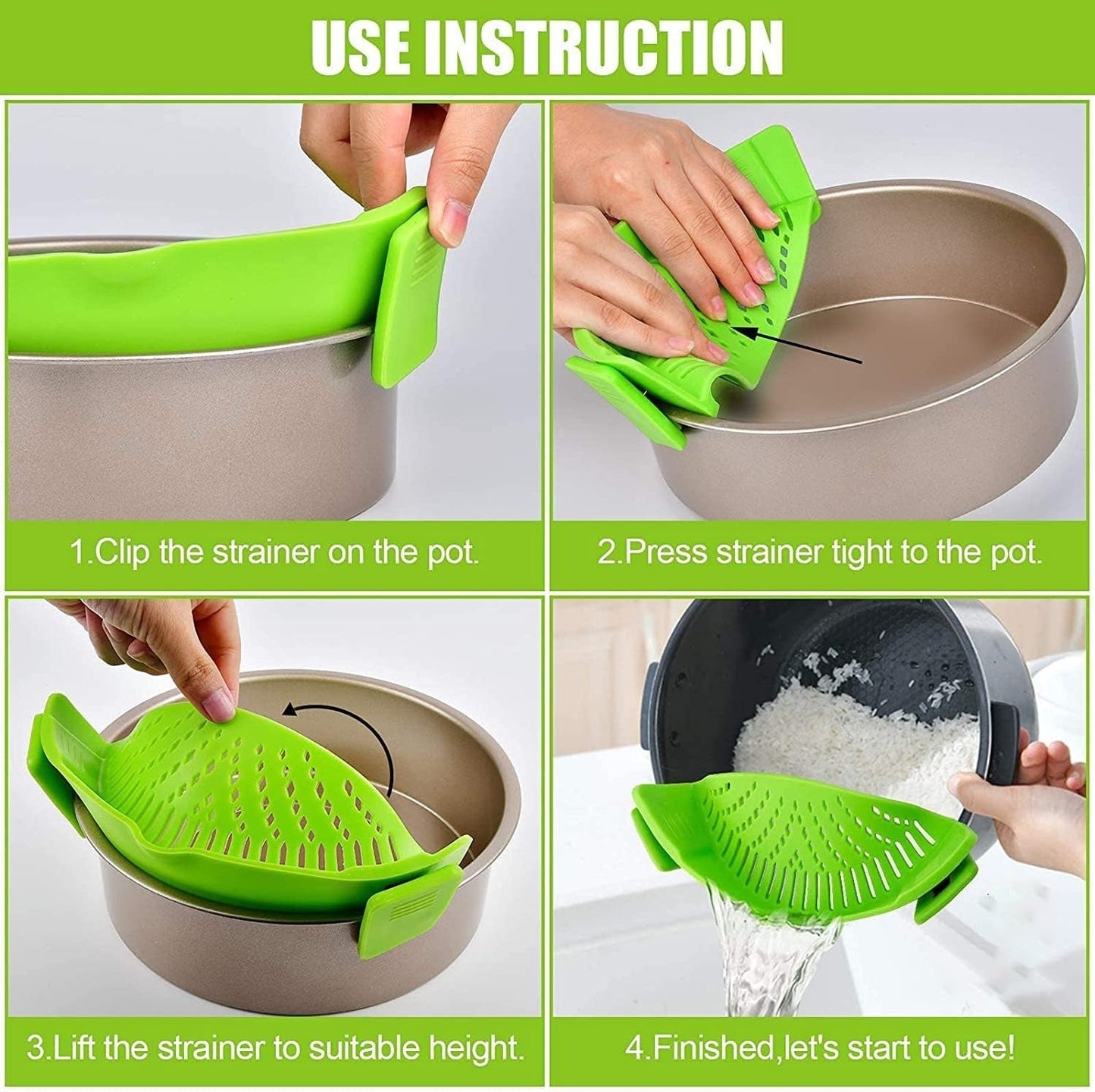 USE INSTRUCTION

1.Clip the strainer on the pot.

2.Press strainer tight to the pot.

3.Lift the strainer to suitable height.

4.Finished,let's start to use!